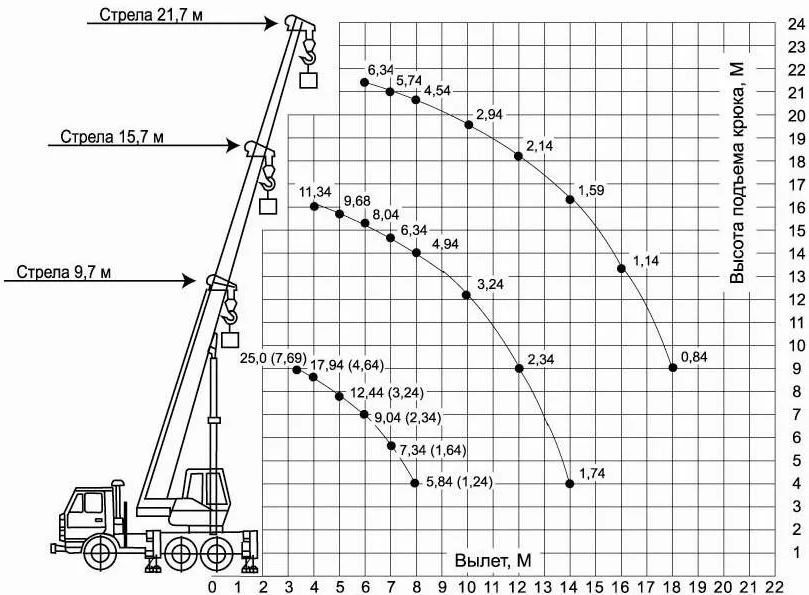 Стрела 21,7 м

Стрела 15,7 м

Стрела 9,7 м

6,34
5,74
4,54
2,94
2,14
1,59
1,14
0,84

11,34
9,68
8,04
6,34
4,94
3,24
2,34
1,74

25,0 (7,69)
17,94 (4,64)
12,44 (3,24)
9,04 (2,34)
7,34 (1,64)
5,84 (1,24)

Высота подъема крюка, М

24
23
22
21
20
19
18
17
16
15
14
13
12
11
10
9
8
7
6
5
4
3
2
1

Вылет, М

0 1 2 3 4 5 6 7 8 9 10 11 12 13 14 15 16 17 18 19 20 21 22